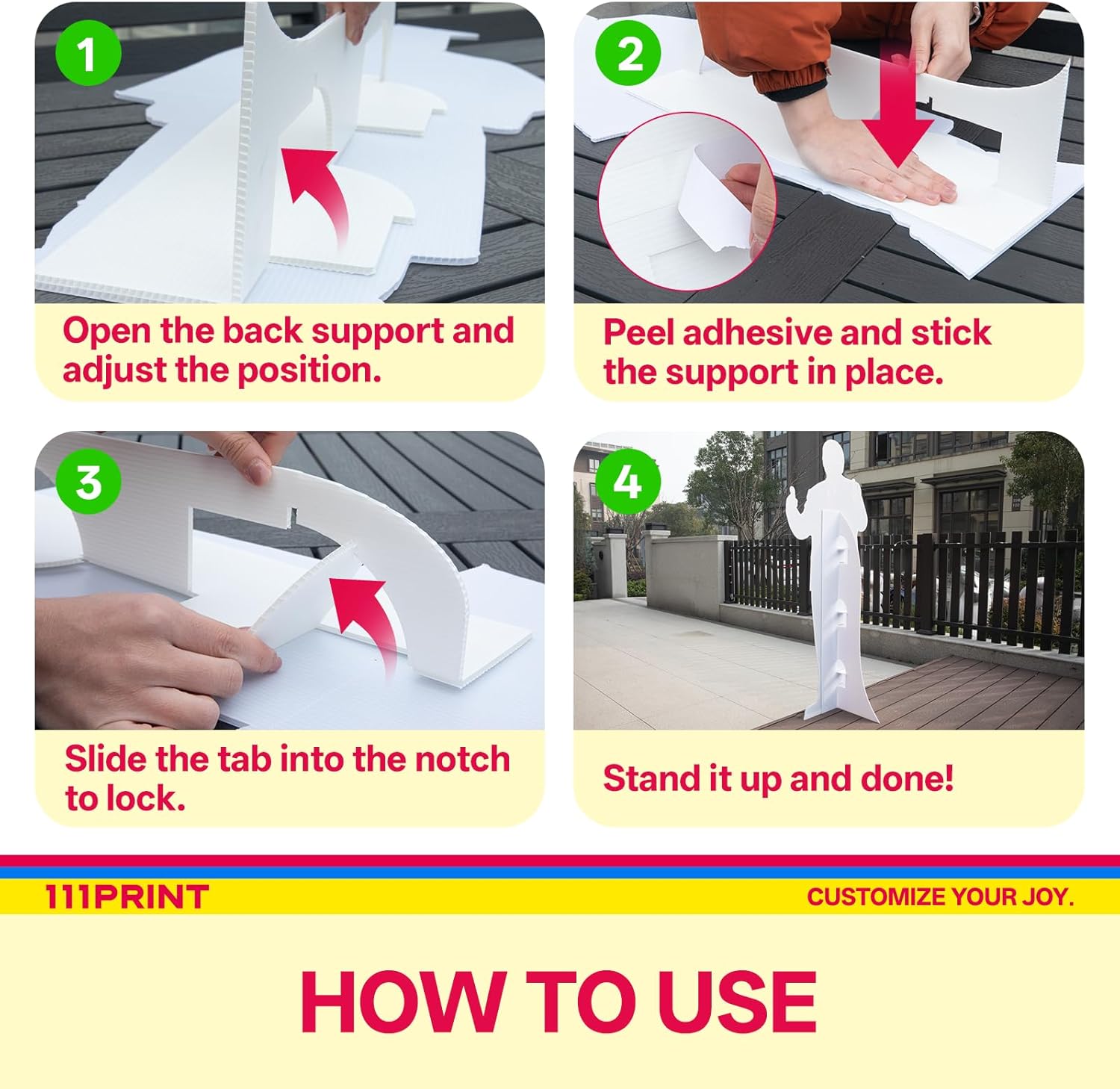 1
Open the back support and adjust the position.

2
Peel adhesive and stick the support in place.

3
Slide the tab into the notch to lock.

4
Stand it up and done!

111PRINT
CUSTOMIZE YOUR JOY.

HOW TO USE